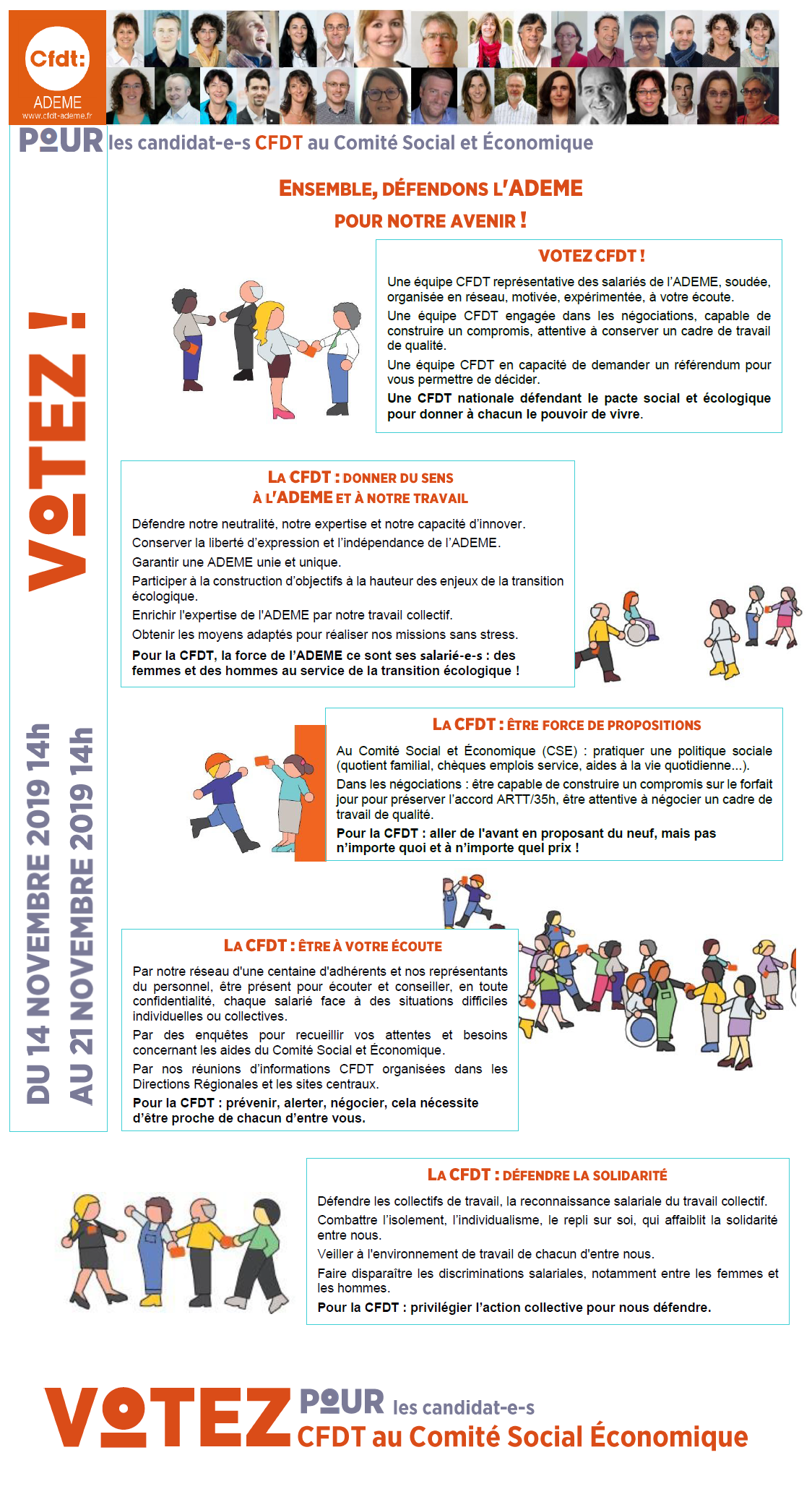 Cfdt:
ADEME
www.cfdt-ademe.fr

POUR les candidat-e-s CFDT au Comité Social et Économique

VOTEZ !

DU 14 NOVEMBRE 2019 14h
AU 21 NOVEMBRE 2019 14h

ENSEMBLE, DÉFENDONS L'ADEME
POUR NOTRE AVENIR !

VOTEZ CFDT !

Une équipe CFDT représentative des salariés de l'ADEME, soudée, organisée en réseau, motivée, expérimentée, à votre écoute.

Une équipe CFDT engagée dans les négociations, capable de construire un compromis, attentive à conserver un cadre de travail de qualité.

Une équipe CFDT en capacité de demander un référendum pour vous permettre de décider.

Une CFDT nationale défendant le pacte social et écologique pour donner à chacun le pouvoir de vivre.

LA CFDT : DONNER DU SENS
À L'ADEME ET À NOTRE TRAVAIL

Défendre notre neutralité, notre expertise et notre capacité d'innover.

Conserver la liberté d'expression et l'indépendance de l'ADEME.

Garantir une ADEME unie et unique.

Participer à la construction d'objectifs à la hauteur des enjeux de la transition écologique.

Enrichir l'expertise de l'ADEME par notre travail collectif.

Obtenir les moyens adaptés pour réaliser nos missions sans stress.

Pour la CFDT, la force de l'ADEME ce sont ses salarié-e-s : des femmes et des hommes au service de la transition écologique !

LA CFDT : ÊTRE FORCE DE PROPOSITIONS

Au Comité Social et Économique (CSE) : pratiquer une politique sociale (quotient familial, chèques emplois service, aides à la vie quotidienne...).

Dans les négociations : être capable de construire un compromis sur le forfait jour pour préserver l'accord ARTT/35h, être attentive à négocier un cadre de travail de qualité.

Pour la CFDT : aller de l'avant en proposant du neuf, mais pas n'importe quoi et à n'importe quel prix !

LA CFDT : ÊTRE À VOTRE ÉCOUTE

Par notre réseau d'une centaine d'adhérents et nos représentants du personnel, être présent pour écouter et conseiller, en toute confidentialité, chaque salarié face à des situations difficiles individuelles ou collectives.

Par des enquêtes pour recueillir vos attentes et besoins concernant les aides du Comité Social et Économique.

Par nos réunions d'informations CFDT organisées dans les Directions Régionales et les sites centraux.

Pour la CFDT : prévenir, alerter, négocier, cela nécessite d'être proche de chacun d'entre vous.

LA CFDT : DÉFENDRE LA SOLIDARITÉ

Défendre les collectifs de travail, la reconnaissance salariale du travail collectif.

Combattre l'isolement, l'individualisme, le repli sur soi, qui affaiblit la solidarité entre nous.

Veiller à l'environnement de travail de chacun d'entre nous.

Faire disparaître les discriminations salariales, notamment entre les femmes et les hommes.

Pour la CFDT : privilégier l'action collective pour nous défendre.

VOTEZ POUR les candidat-e-s CFDT au Comité Social Économique